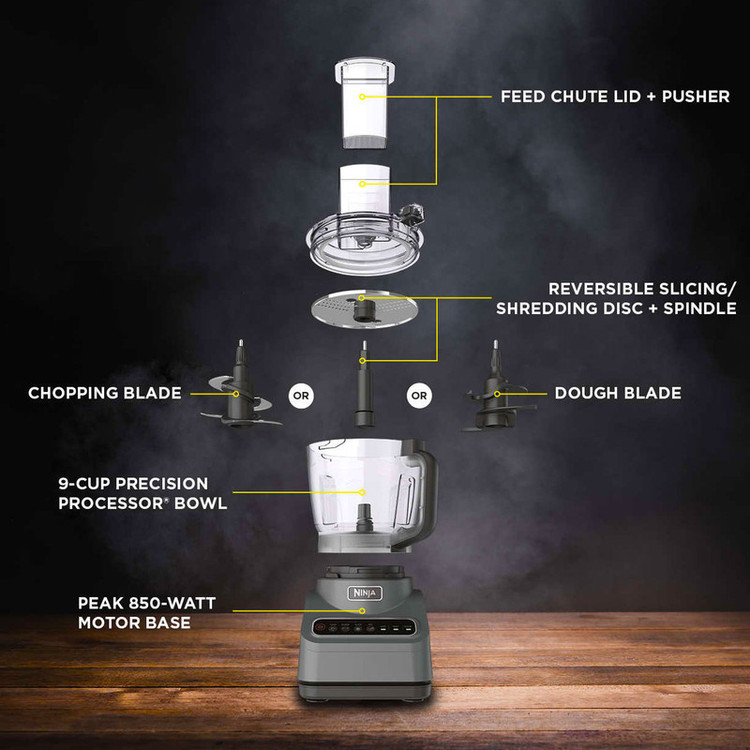 FEED CHUTE LID + PUSHER

REVERSIBLE SLICING/ SHREDDING DISC + SPINDLE

CHOPPING BLADE

OR

OR

DOUGH BLADE

9-CUP PRECISION PROCESSOR® BOWL

NINJA

PEAK 850-WATT MOTOR BASE