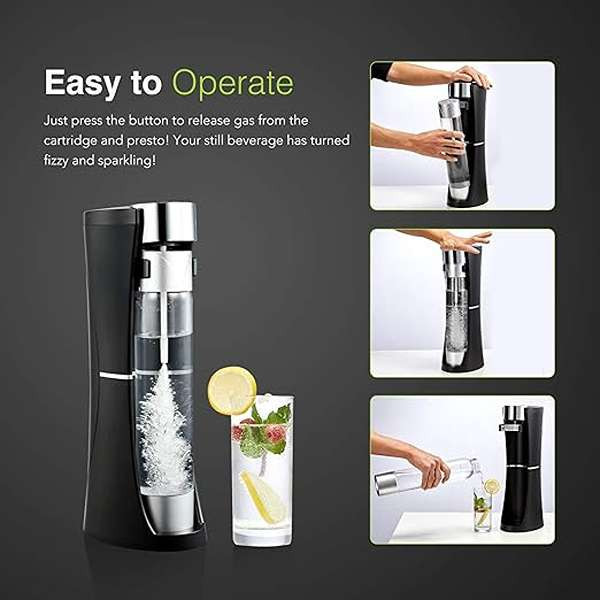 Easy to Operate

Just press the button to release gas from the cartridge and presto! Your still beverage has turned fizzy and sparkling!