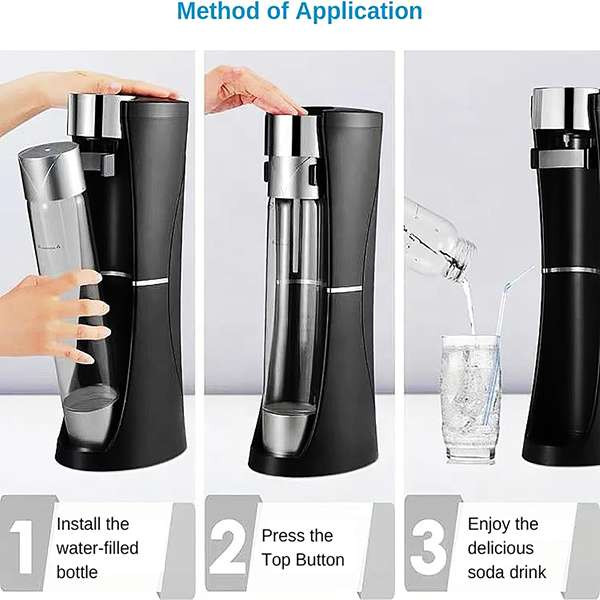 Method of Application

1 Install the water-filled bottle

2 Press the Top Button

3 Enjoy the delicious soda drink