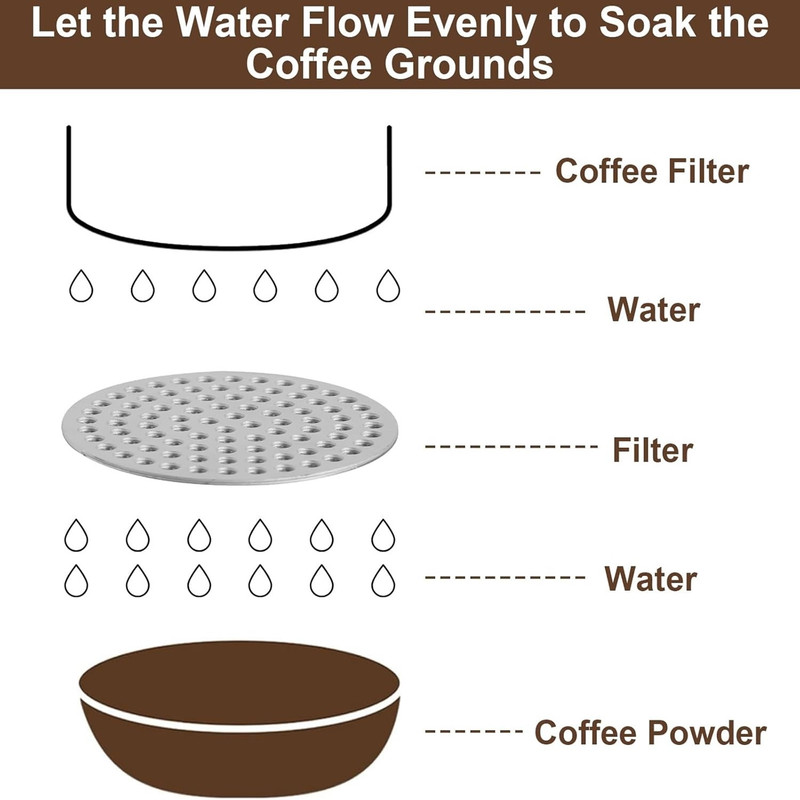 Let the Water Flow Evenly to Soak the Coffee Grounds

Coffee Filter

Water

Filter

Water

Coffee Powder