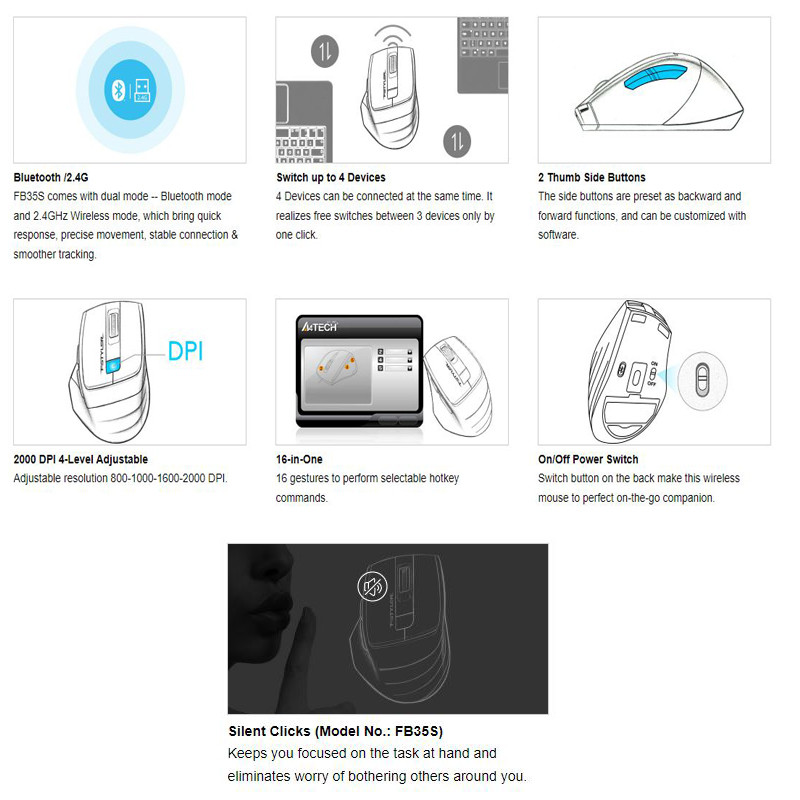 2.4G

Bluetooth /2.4G
FB35S comes with dual mode -- Bluetooth mode and 2.4GHz Wireless mode, which bring quick response, precise movement, stable connection & smoother tracking.

Switch up to 4 Devices
4 Devices can be connected at the same time. It realizes free switches between 3 devices only by one click.

2 Thumb Side Buttons
The side buttons are preset as backward and forward functions, and can be customized with software.

DPI

2000 DPI 4-Level Adjustable
Adjustable resolution 800-1000-1600-2000 DPI.

A4TECH

16-in-One
16 gestures to perform selectable hotkey commands.

ON
OFF

On/Off Power Switch
Switch button on the back make this wireless mouse to perfect on-the-go companion.

Silent Clicks (Model No.: FB35S)
Keeps you focused on the task at hand and eliminates worry of bothering others around you.