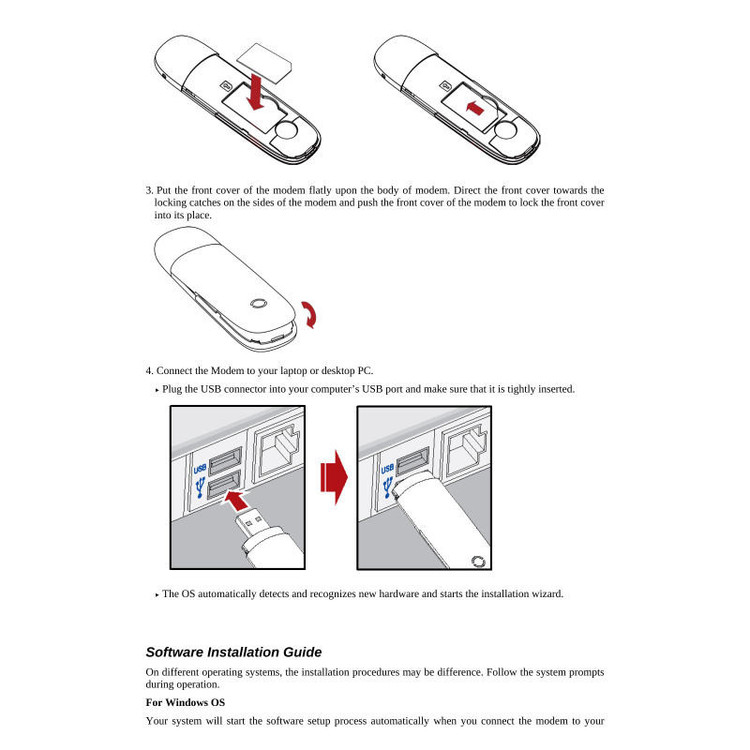 3. Put the front cover of the modem flatly upon the body of modem. Direct the front cover towards the locking catches on the sides of the modem and push the front cover of the modem to lock the front cover into its place.

4. Connect the Modem to your laptop or desktop PC.

▸ Plug the USB connector into your computer's USB port and make sure that it is tightly inserted.

USB

USB

▸ The OS automatically detects and recognizes new hardware and starts the installation wizard.

Software Installation Guide

On different operating systems, the installation procedures may be difference. Follow the system prompts during operation.

For Windows OS

Your system will start the software setup process automatically when you connect the modem to your