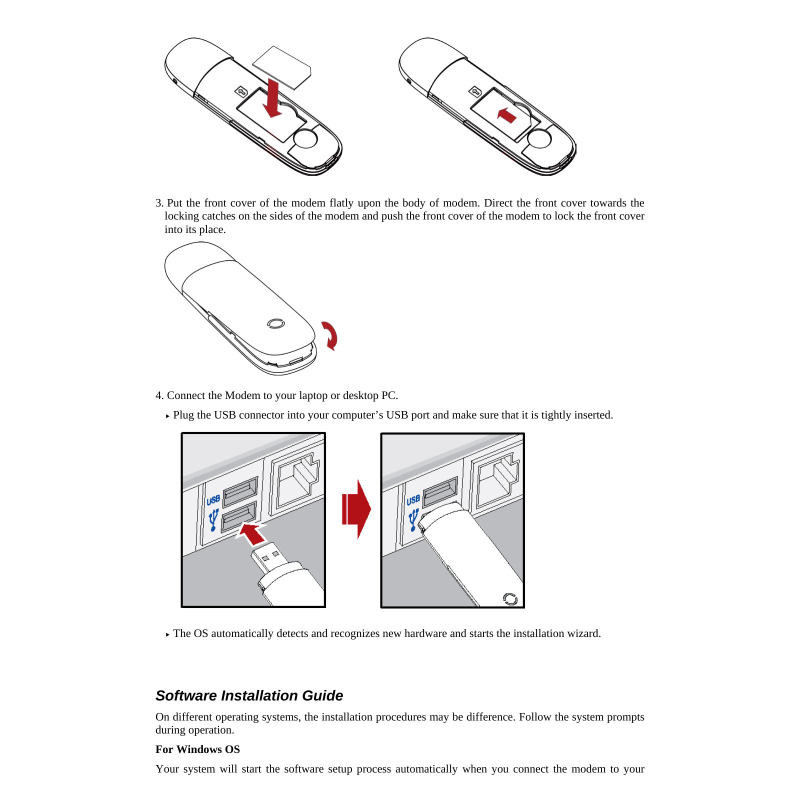 3. Put the front cover of the modem flatly upon the body of modem. Direct the front cover towards the locking catches on the sides of the modem and push the front cover of the modem to lock the front cover into its place.

4. Connect the Modem to your laptop or desktop PC.

▸ Plug the USB connector into your computer's USB port and make sure that it is tightly inserted.

USB

USB

▸ The OS automatically detects and recognizes new hardware and starts the installation wizard.

Software Installation Guide

On different operating systems, the installation procedures may be difference. Follow the system prompts during operation.

For Windows OS

Your system will start the software setup process automatically when you connect the modem to your