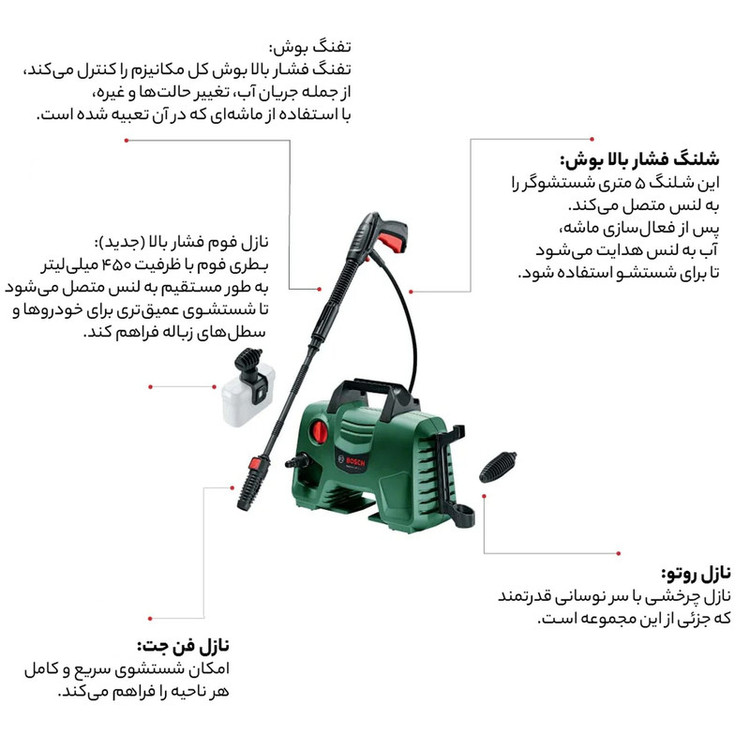 تفنگ بوش:
تفنگ فشار بالا بوش کل مکانیزم را کنترل می‌کند، از جمله جریان آب، تغییر حالت‌ها و غیره، با استفاده از ماشه‌ای که در آن تعبیه شده است.

شلنگ فشار بالا بوش:
این شلنگ ۵ متری شستشوگر را به لنس متصل می‌کند. پس از فعال‌سازی ماشه، آب به لنس هدایت می‌شود تا برای شستشو استفاده شود.

نازل فوم فشار بالا (جدید):
بطری فوم با ظرفیت ۴۵۰ میلی‌لیتر به طور مستقیم به لنس متصل می‌شود تا شستشوی عمیق‌تری برای خودروها و سطل‌های زباله فراهم کند.

BOSCH

نازل روتو:
نازل چرخشی با سر نوسانی قدرتمند که جزئی از این مجموعه است.

نازل فن جت:
امکان شستشوی سریع و کامل هر ناحیه را فراهم می‌کند.