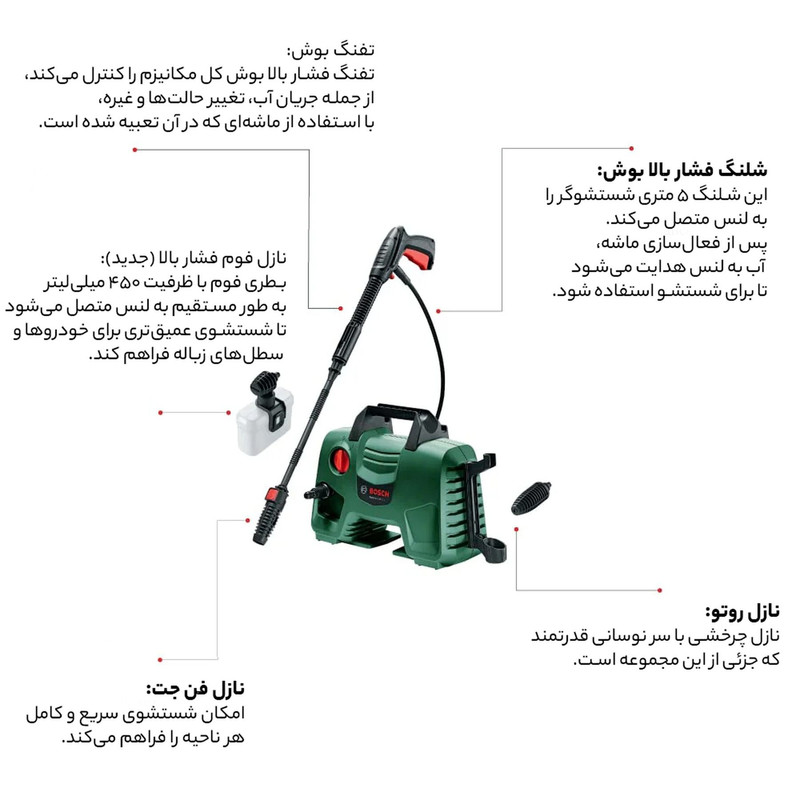 تفنگ بوش:
تفنگ فشار بالا بوش کل مکانیزم را کنترل می‌کند، از جمله جریان آب، تغییر حالت‌ها و غیره، با استفاده از ماشه‌ای که در آن تعبیه شده است.

شلنگ فشار بالا بوش:
این شلنگ ۵ متری شستشوگر را به لنس متصل می‌کند. پس از فعال‌سازی ماشه، آب به لنس هدایت می‌شود تا برای شستشو استفاده شود.

نازل فوم فشار بالا (جدید):
بطری فوم با ظرفیت ۴۵۰ میلی‌لیتر به طور مستقیم به لنس متصل می‌شود تا شستشوی عمیق‌تری برای خودروها و سطل‌های زباله فراهم کند.

BOSCH

نازل روتو:
نازل چرخشی با سر نوسانی قدرتمند که جزئی از این مجموعه است.

نازل فن جت:
امکان شستشوی سریع و کامل هر ناحیه را فراهم می‌کند.