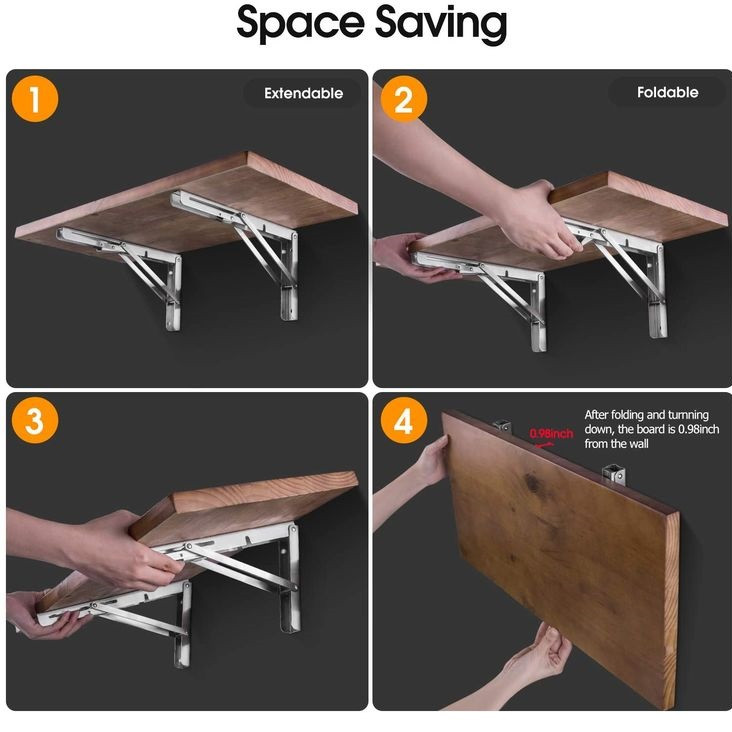 Space Saving

1

Extendable

2

Foldable

3

4

0.98inch

After folding and turnning down, the board is 0.98inch from the wall