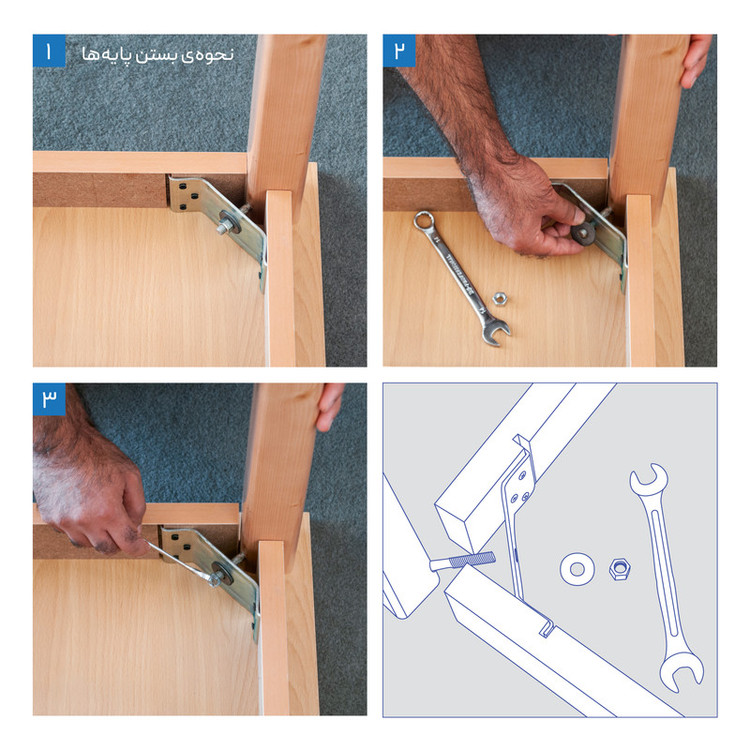 ۱ نحوه‌ی بستن پایه‌ها

۲

۳