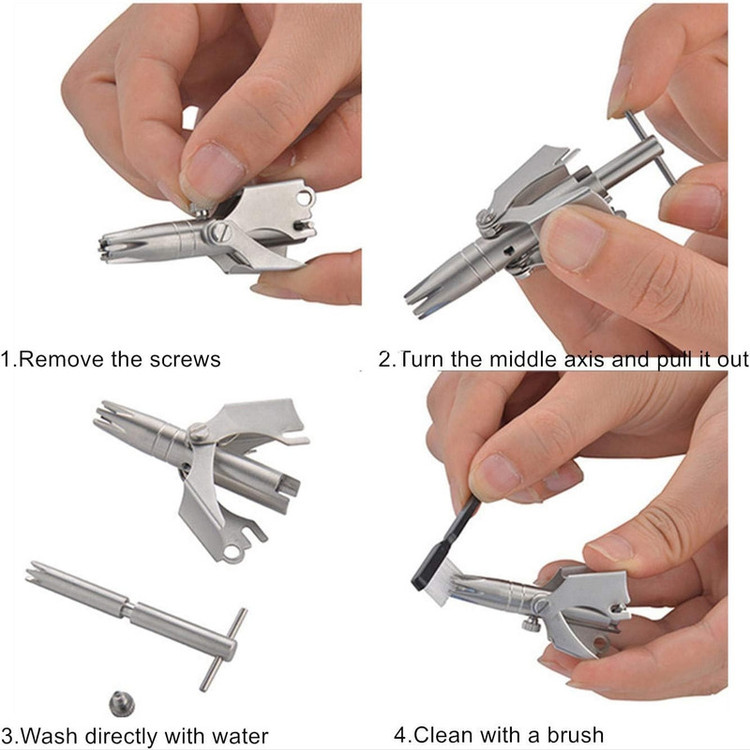 1.Remove the screws

2.Turn the middle axis and pull it out

3.Wash directly with water

4.Clean with a brush