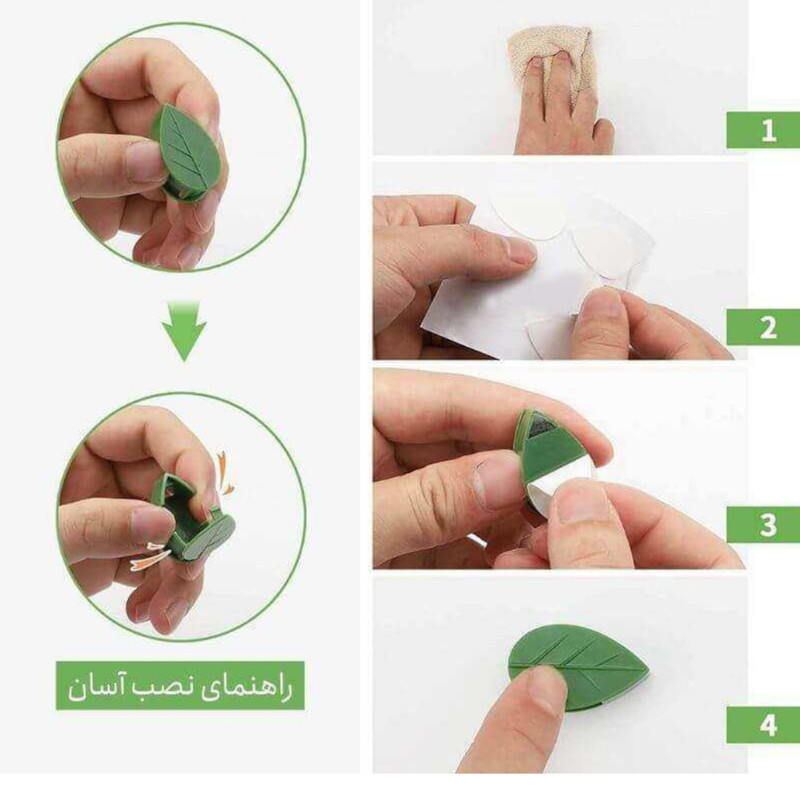 راهنمای نصب آسان

1

2

3

4